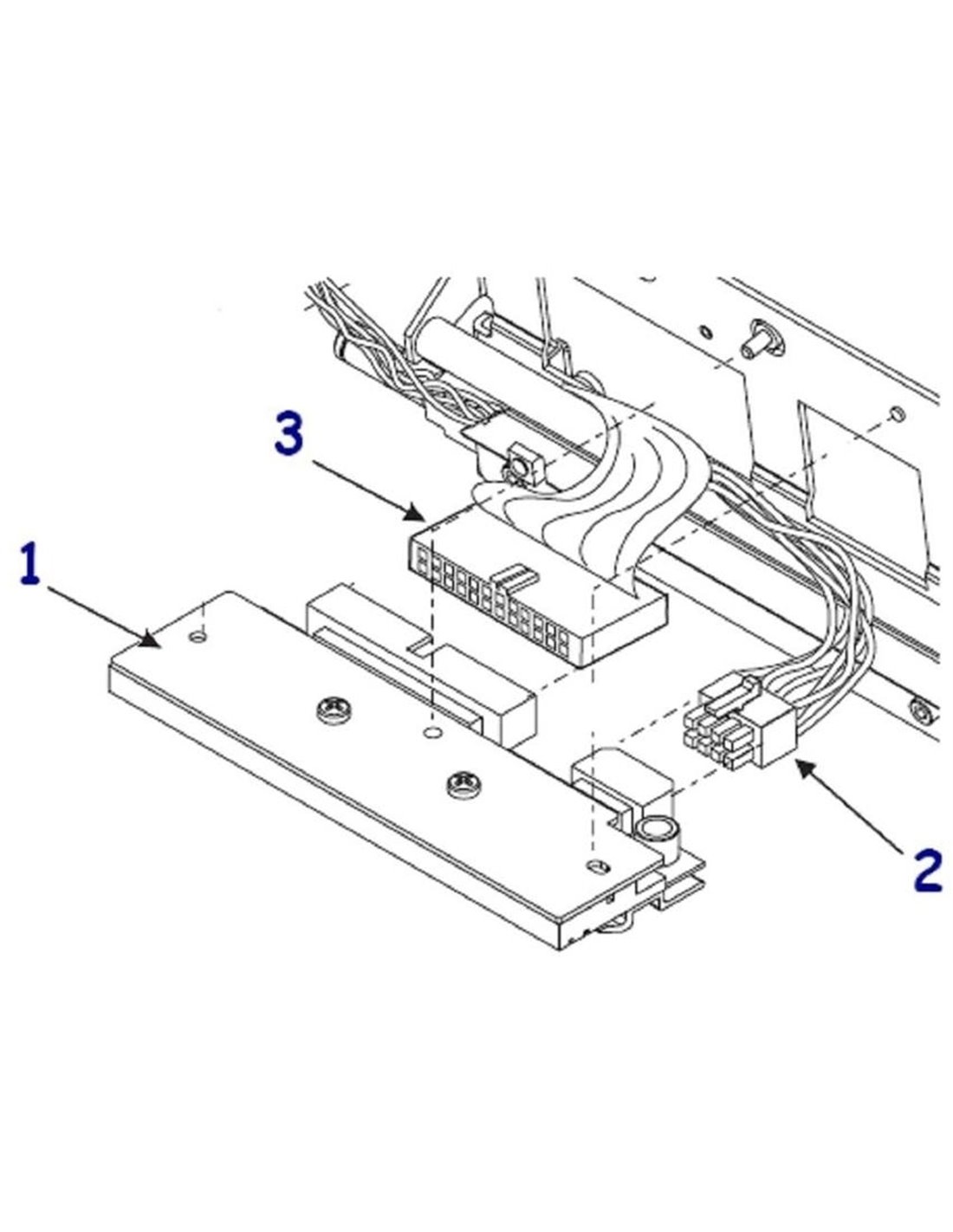 3
1
2