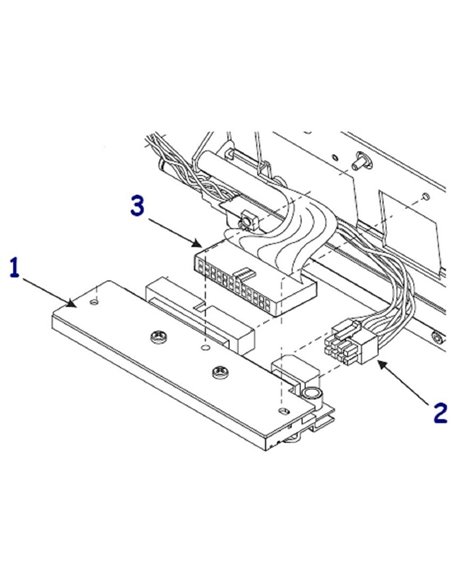 3
1
2